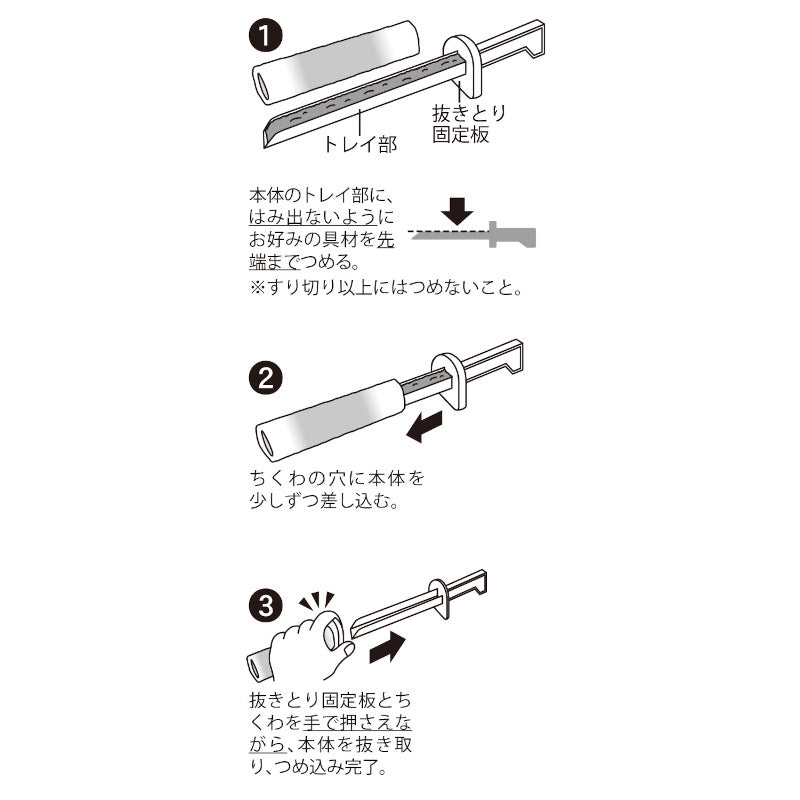 ❶

抜きとり固定板

トレイ部

本体のトレイ部に、はみ出ないようにお好みの具材を先端までつめる。
※すり切り以上にはつめないこと。

❷

ちくわの穴に本体を少しずつ差し込む。

❸

抜きとり固定板とちくわを手で押さえながら、本体を抜き取り、つめ込み完了。