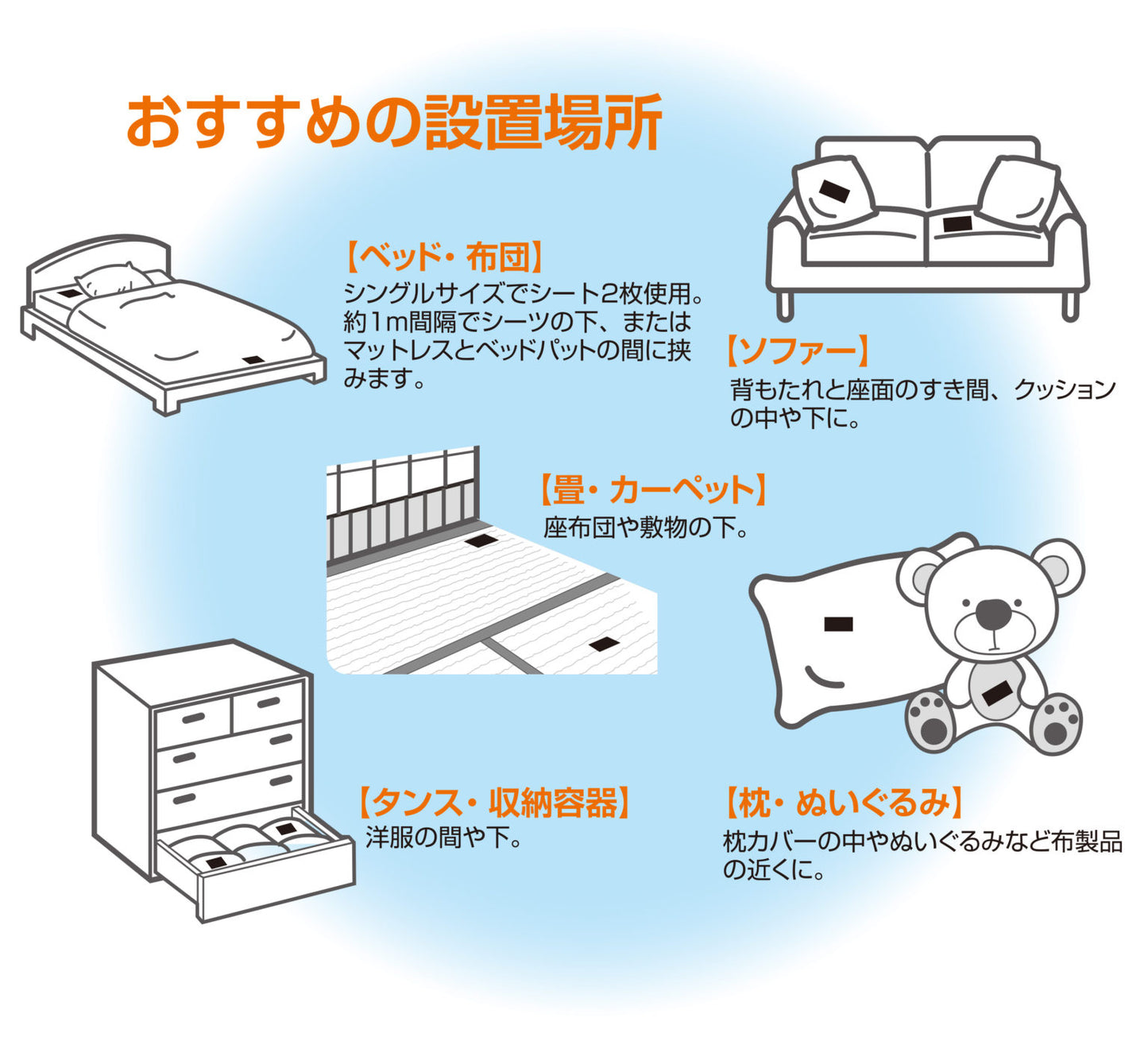 おすすめの設置場所

【ベッド・布団】
シングルサイズでシート2枚使用。約1m間隔でシーツの下、またはマットレスとベッドパットの間に挟みます。

【ソファー】
背もたれと座面のすき間、クッションの中や下に。

【畳・カーペット】
座布団や敷物の下。

【タンス・収納容器】
洋服の間や下。

【枕・ぬいぐるみ】
枕カバーの中やぬいぐるみなど布製品の近くに。