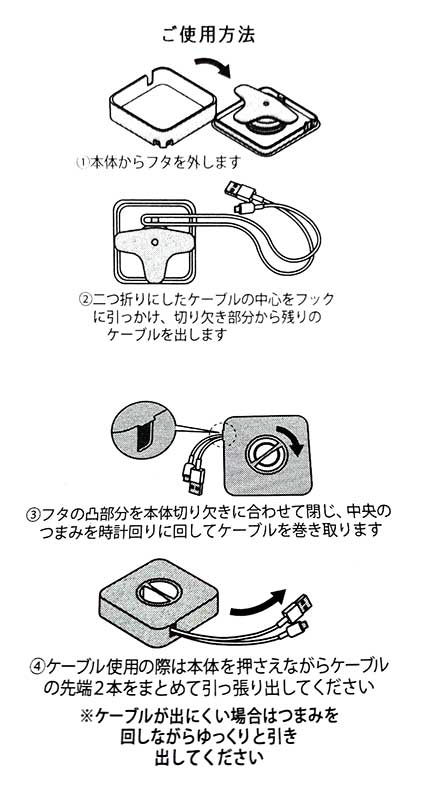 ご使用方法

①本体からフタを外します

②二つ折りにしたケーブルの中心をフックに引っかけ、切り欠き部分から残りのケーブルを出します

③フタの凸部分を本体切り欠きに合わせて閉じ、中央のつまみを時計回りに回してケーブルを巻き取ります

④ケーブル使用の際は本体を押さえながらケーブルの先端2本をまとめて引っ張り出してください
※ケーブルが出にくい場合はつまみを回しながらゆっくりと引き出してください